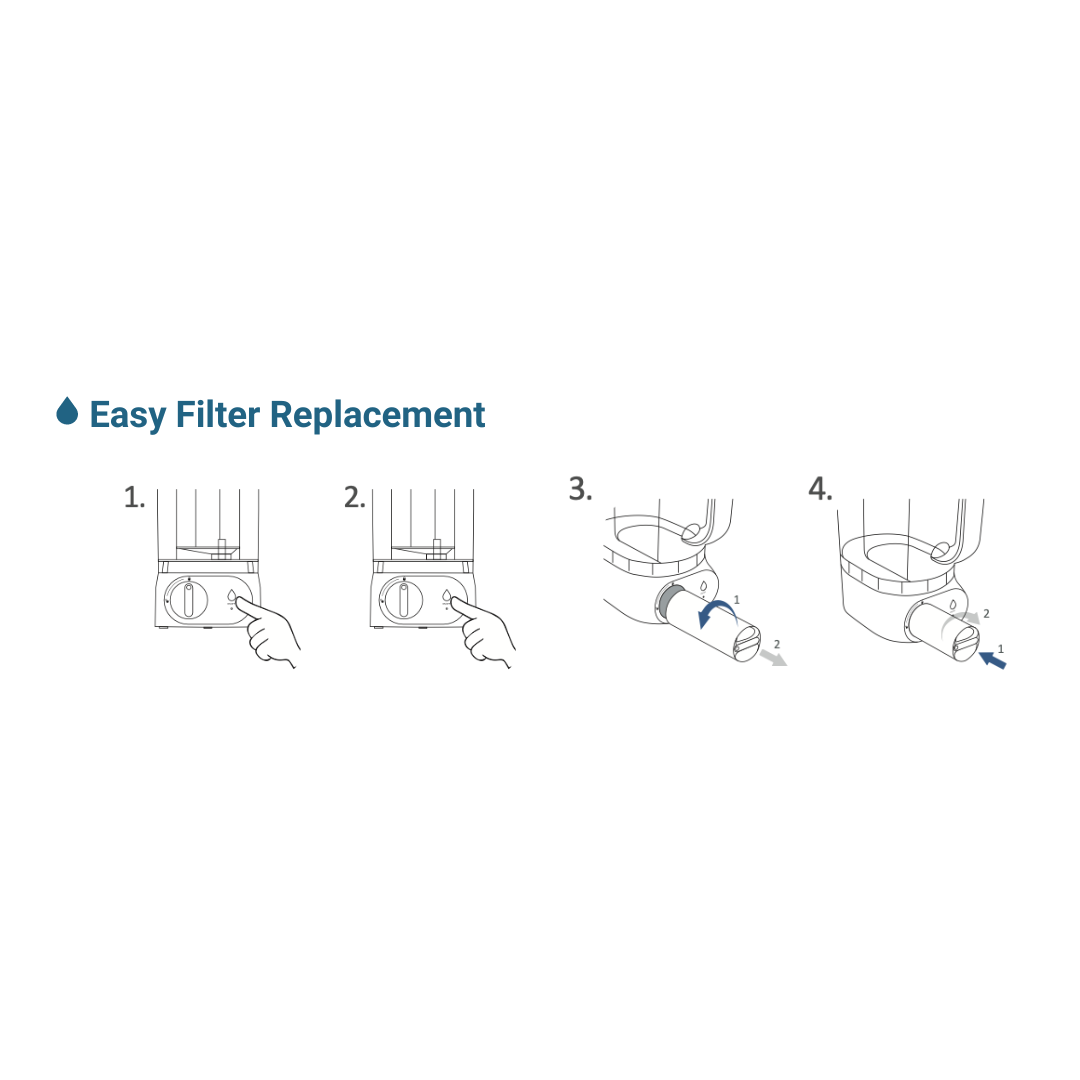 Easy Filter Replacement

1.

2.

3.
1
2

4.
2
1